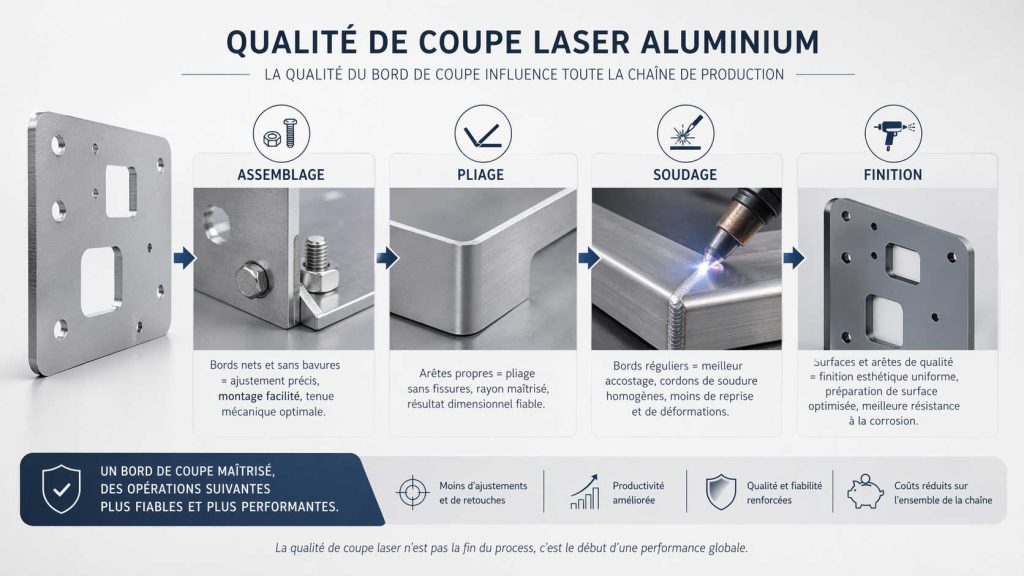 QUALITÉ DE COUPE LASER ALUMINIUM

LA QUALITÉ DU BORD DE COUPE INFLUENCE TOUTE LA CHAÎNE DE PRODUCTION

ASSEMBLAGE

Bords nets et sans bavures = ajustement précis, montage facilité, tenue mécanique optimale.

PLIAGE

Arêtes propres = pliage sans fissures, rayon maîtrisé, résultat dimensionnel fiable.

SOUDAGE

Bords réguliers = meilleur accostage, cordons de soudure homogènes, moins de reprise et de déformations.

FINITION

Surfaces et arêtes de qualité = finition esthétique uniforme, préparation de surface optimisée, meilleure résistance à la corrosion.

UN BORD DE COUPE MAÎTRISÉ, DES OPÉRATIONS SUIVANTES PLUS FIABLES ET PLUS PERFORMANTES.

Moins d'ajustements et de retouches

Productivité améliorée

Qualité et fiabilité renforcées

Coûts réduits sur l'ensemble de la chaîne

La qualité de coupe laser n'est pas la fin du process, c'est le début d'une performance globale.